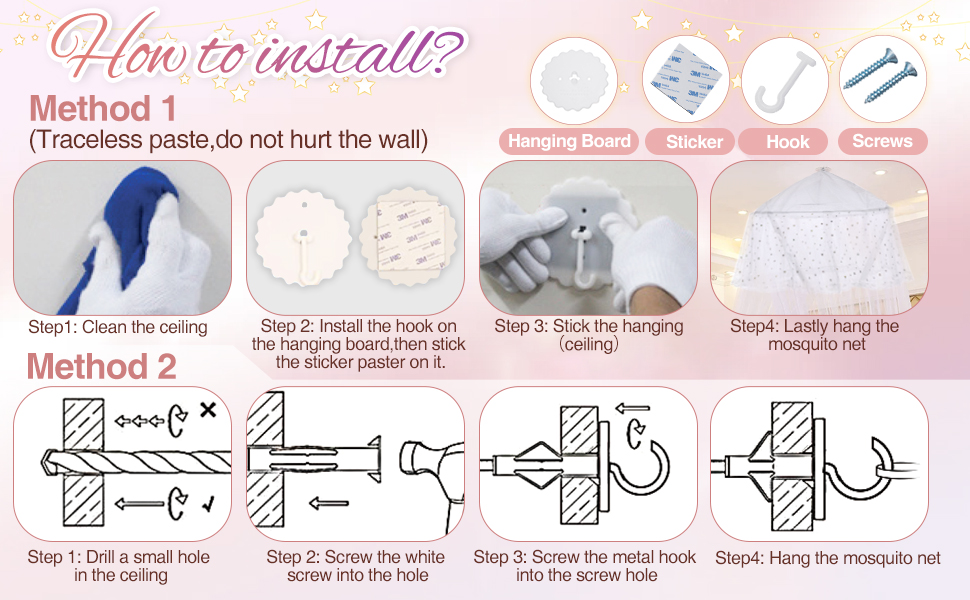 How to install?

Method 1
(Traceless paste,do not hurt the wall)

Hanging Board
Sticker
Hook
Screws

Step1: Clean the ceiling

Step 2: Install the hook on the hanging board,then stick the sticker paster on it.

Step 3: Stick the hanging (ceiling)

Step4: Lastly hang the mosquito net

Method 2

Step 1: Drill a small hole in the ceiling

Step 2: Screw the white screw into the hole

Step 3: Screw the metal hook into the screw hole

Step4: Hang the mosquito net