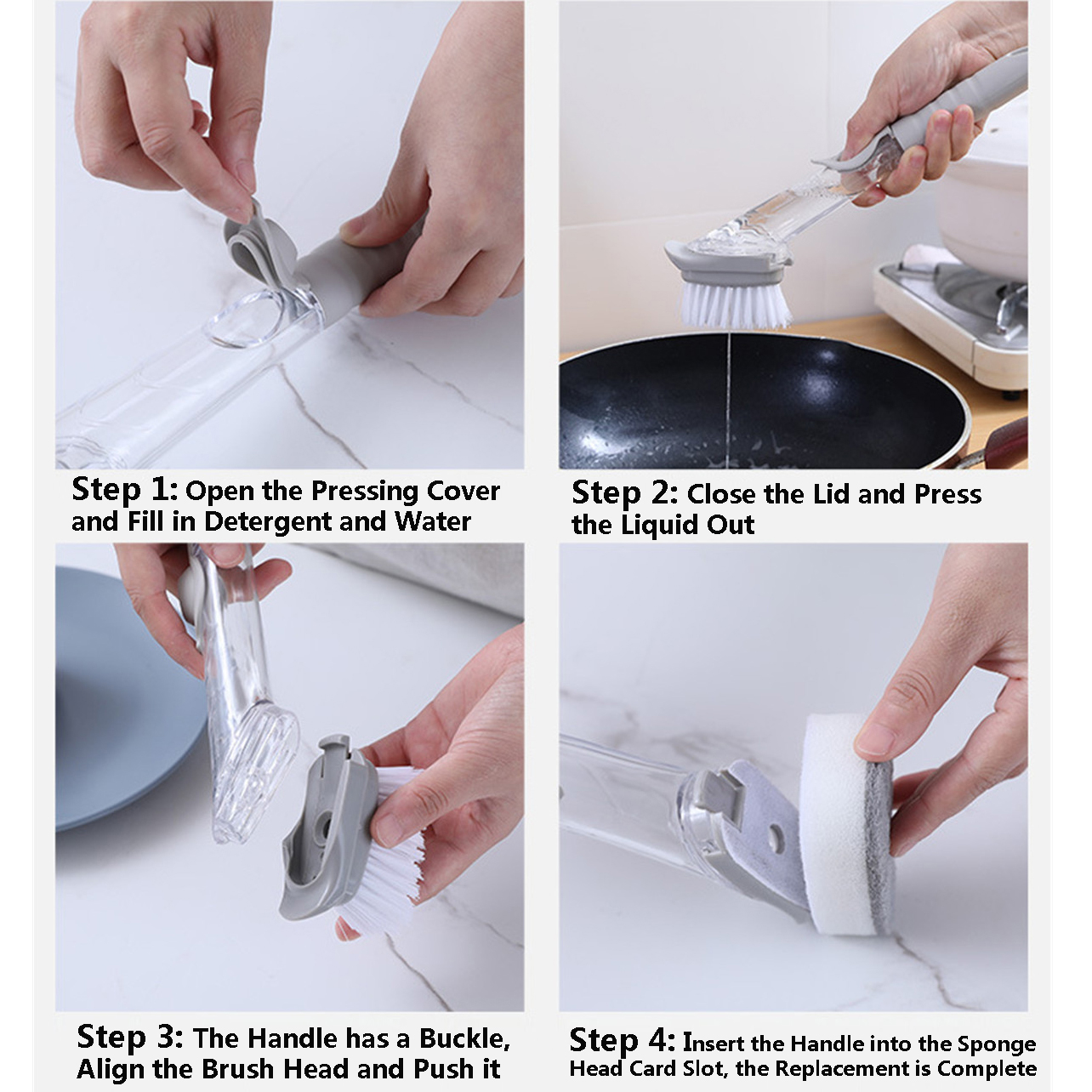 Step 1: Open the Pressing Cover and Fill in Detergent and Water

Step 2: Close the Lid and Press the Liquid Out

Step 3: The Handle has a Buckle, Align the Brush Head and Push it

Step 4: Insert the Handle into the Sponge Head Card Slot, the Replacement is Complete