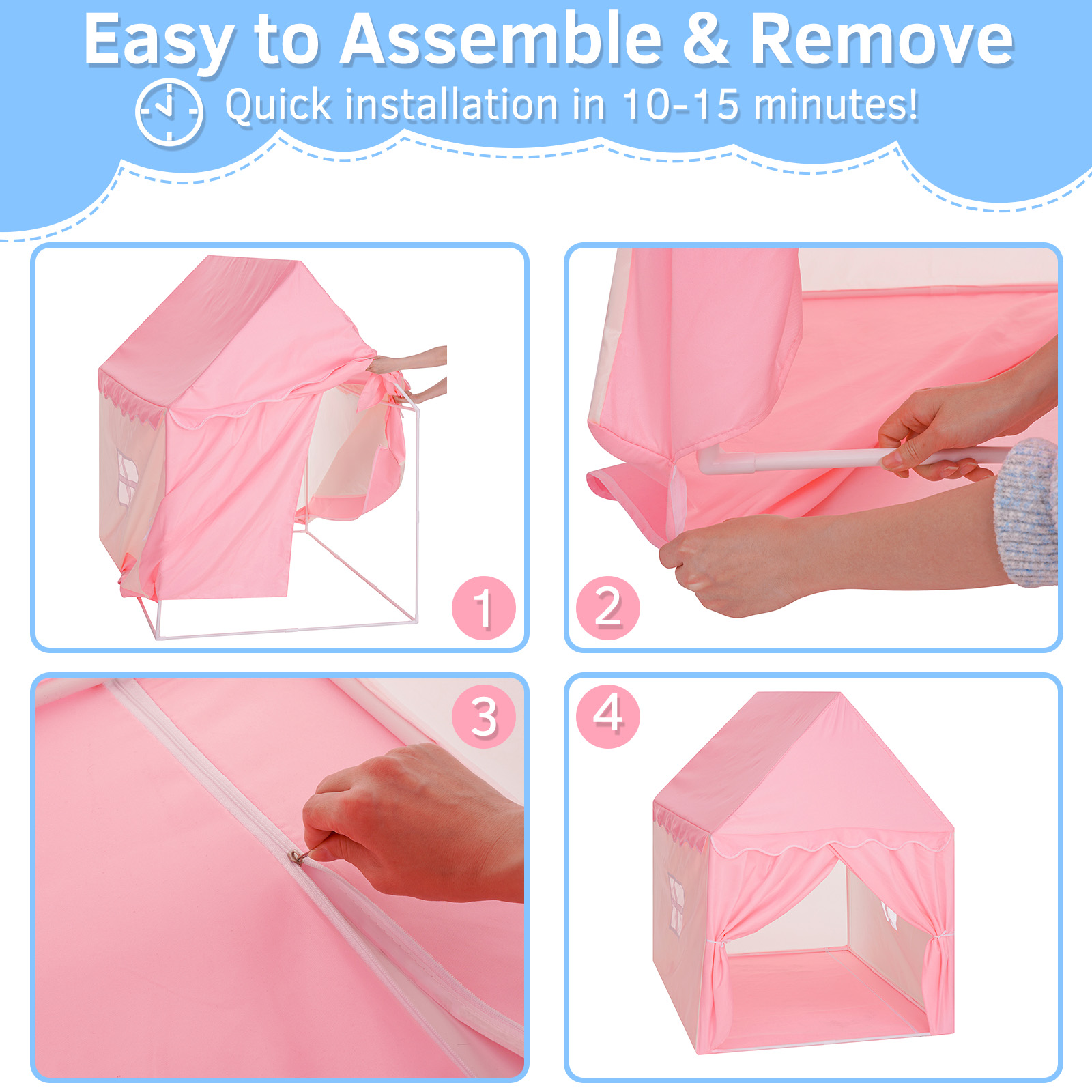 Easy to Assemble & Remove
Quick installation in 10-15 minutes!

1

2

3

4