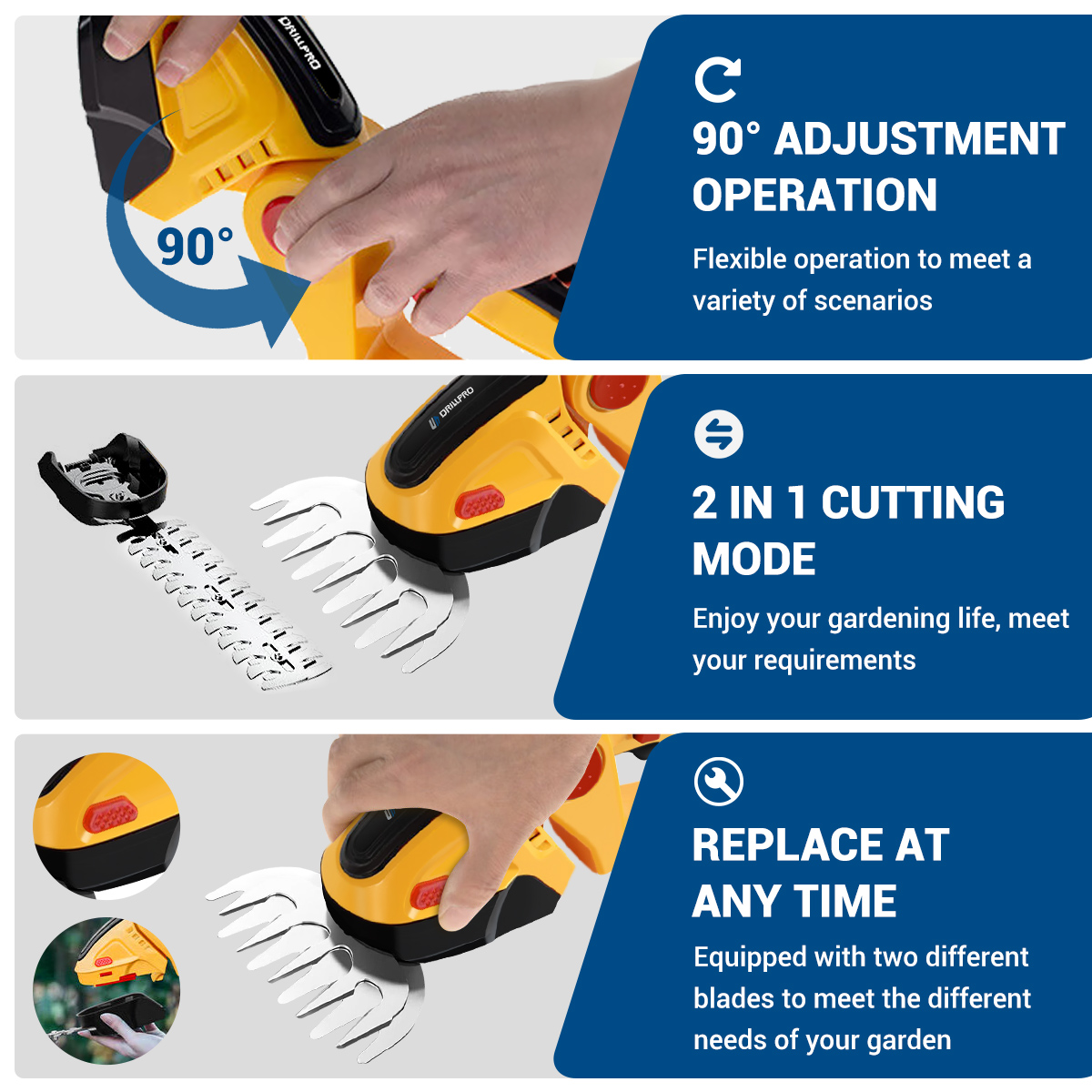 DRILLPRO

90°

90° ADJUSTMENT OPERATION

Flexible operation to meet a variety of scenarios

DRILLPRO

2 IN 1 CUTTING MODE

Enjoy your gardening life, meet your requirements

REPLACE AT ANY TIME

Equipped with two different blades to meet the different needs of your garden