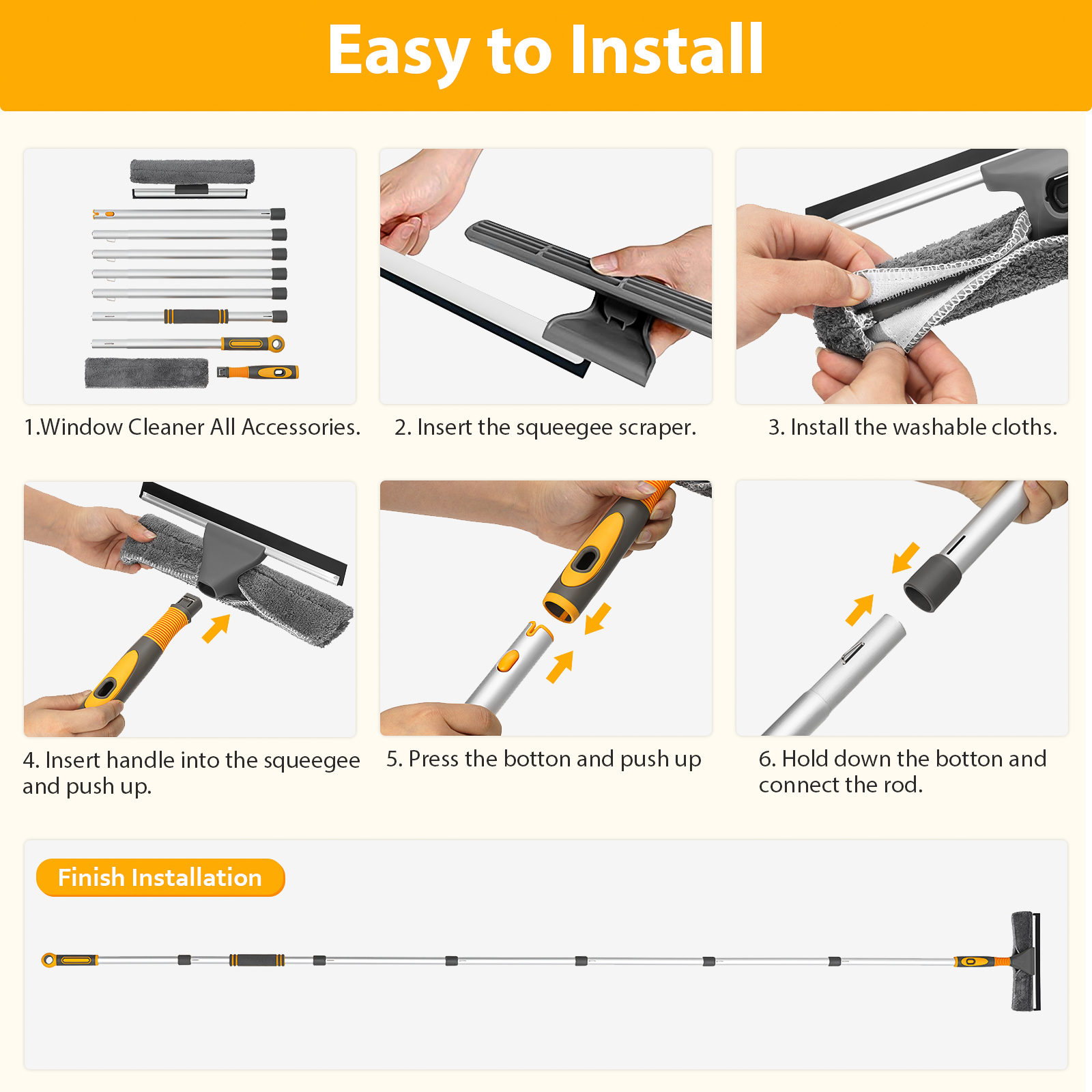 Easy to Install

1.Window Cleaner All Accessories.

2. Insert the squeegee scraper.

3. Install the washable cloths.

4. Insert handle into the squeegee and push up.

5. Press the botton and push up

6. Hold down the botton and connect the rod.

Finish Installation