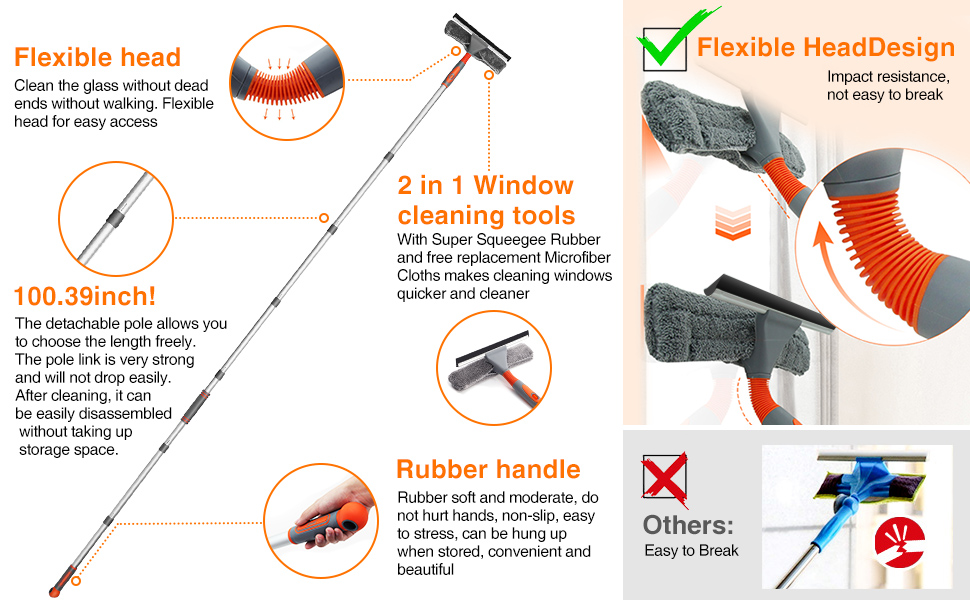 Flexible head

Clean the glass without dead ends without walking. Flexible head for easy access

100.39inch!

The detachable pole allows you to choose the length freely. The pole link is very strong and will not drop easily. After cleaning, it can be easily disassembled without taking up storage space.

2 in 1 Window cleaning tools

With Super Squeegee Rubber and free replacement Microfiber Cloths makes cleaning windows quicker and cleaner

Rubber handle

Rubber soft and moderate, do not hurt hands, non-slip, easy to stress, can be hung up when stored, convenient and beautiful

Flexible HeadDesign

Impact resistance, not easy to break

Others:

Easy to Break