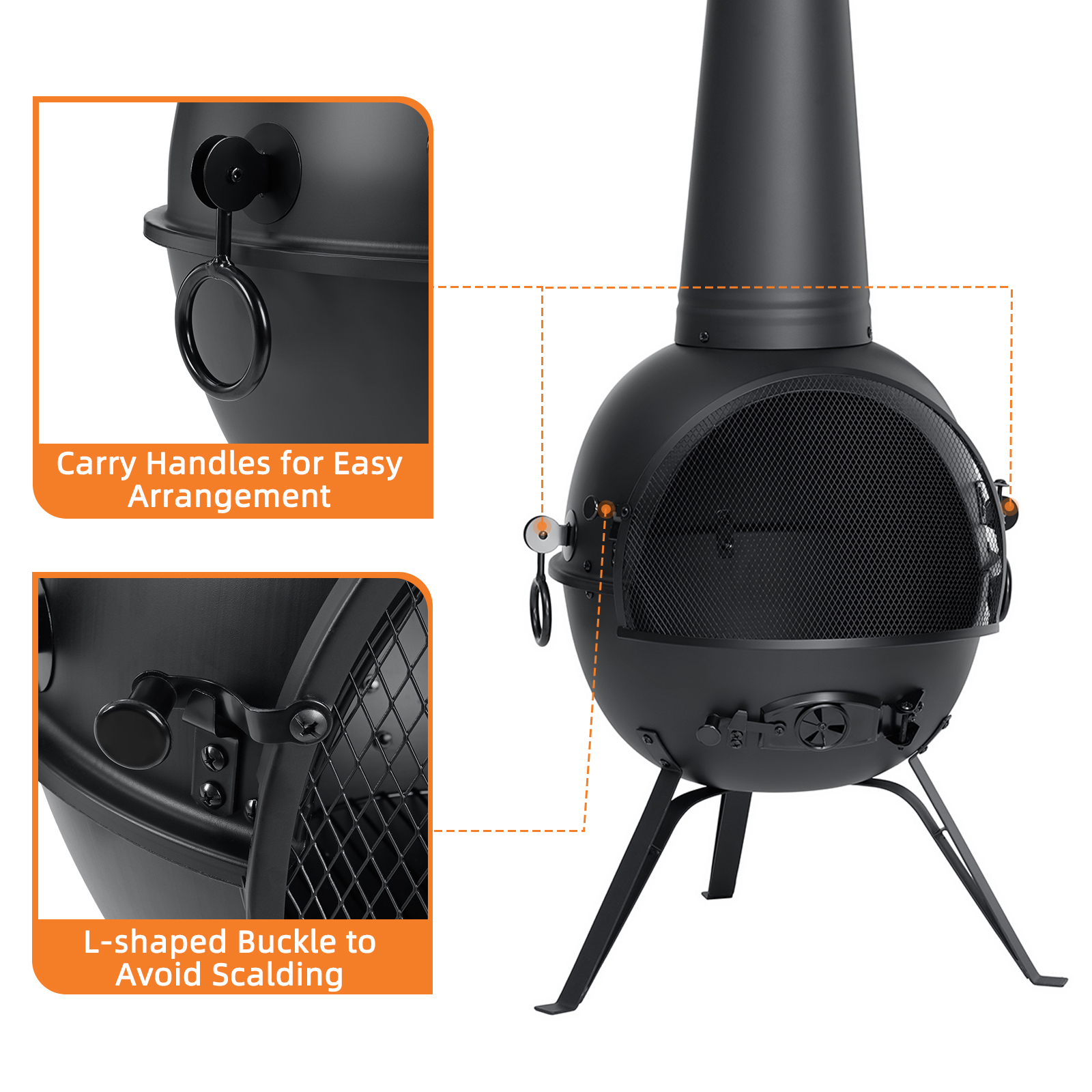 Carry Handles for Easy Arrangement

L-shaped Buckle to Avoid Scalding